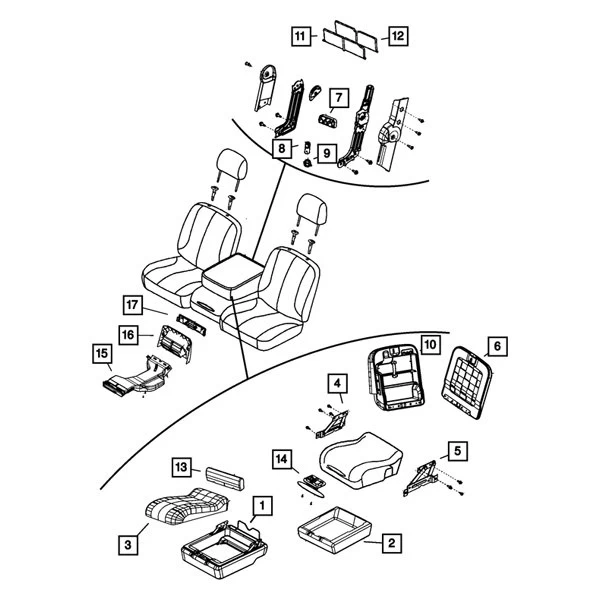 11
12
7
8
9
17
16
15
10
6
4
5
13
14
1
3
2