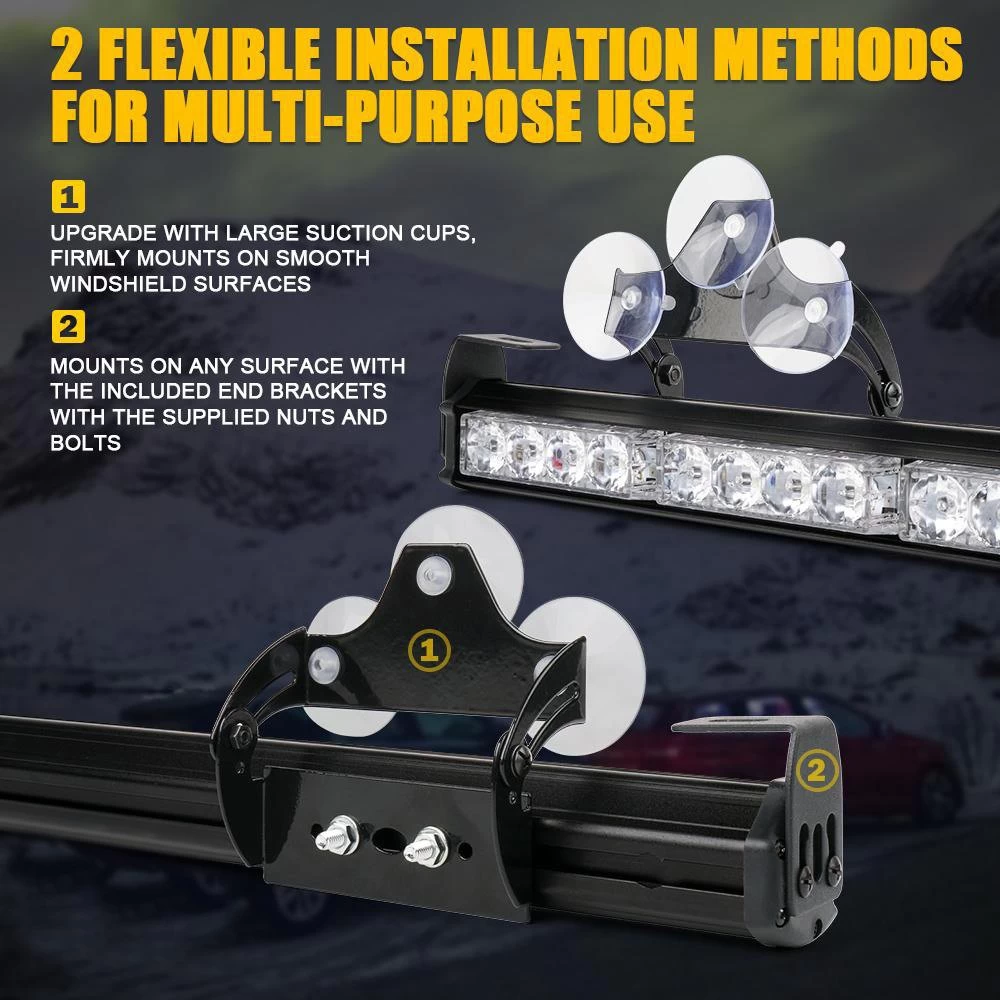 2 FLEXIBLE INSTALLATION METHODS FOR MULTI-PURPOSE USE

1

UPGRADE WITH LARGE SUCTION CUPS, FIRMLY MOUNTS ON SMOOTH WINDSHIELD SURFACES

2

MOUNTS ON ANY SURFACE WITH THE INCLUDED END BRACKETS WITH THE SUPPLIED NUTS AND BOLTS

1

2