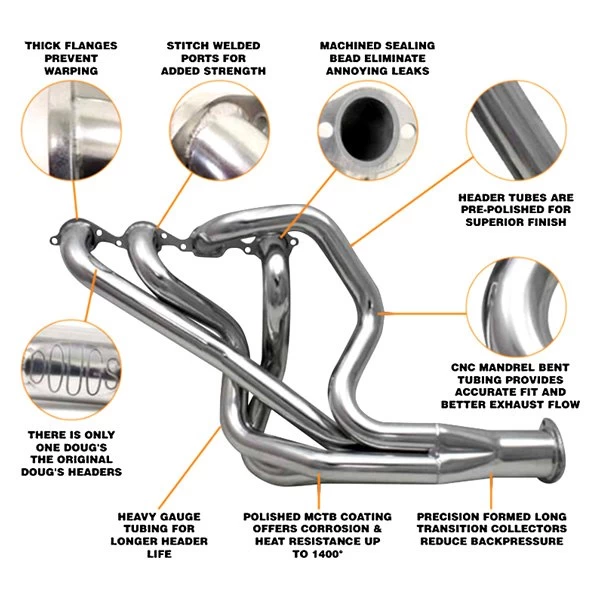 THICK FLANGES PREVENT WARPING

STITCH WELDED PORTS FOR ADDED STRENGTH

MACHINED SEALING BEAD ELIMINATE ANNOYING LEAKS

HEADER TUBES ARE PRE-POLISHED FOR SUPERIOR FINISH

DOUGS

CNC MANDREL BENT TUBING PROVIDES ACCURATE FIT AND BETTER EXHAUST FLOW

THERE IS ONLY ONE DOUG'S THE ORIGINAL DOUG'S HEADERS

HEAVY GAUGE TUBING FOR LONGER HEADER LIFE

POLISHED MCTB COATING OFFERS CORROSION & HEAT RESISTANCE UP TO 1400°

PRECISION FORMED LONG TRANSITION COLLECTORS REDUCE BACKPRESSURE