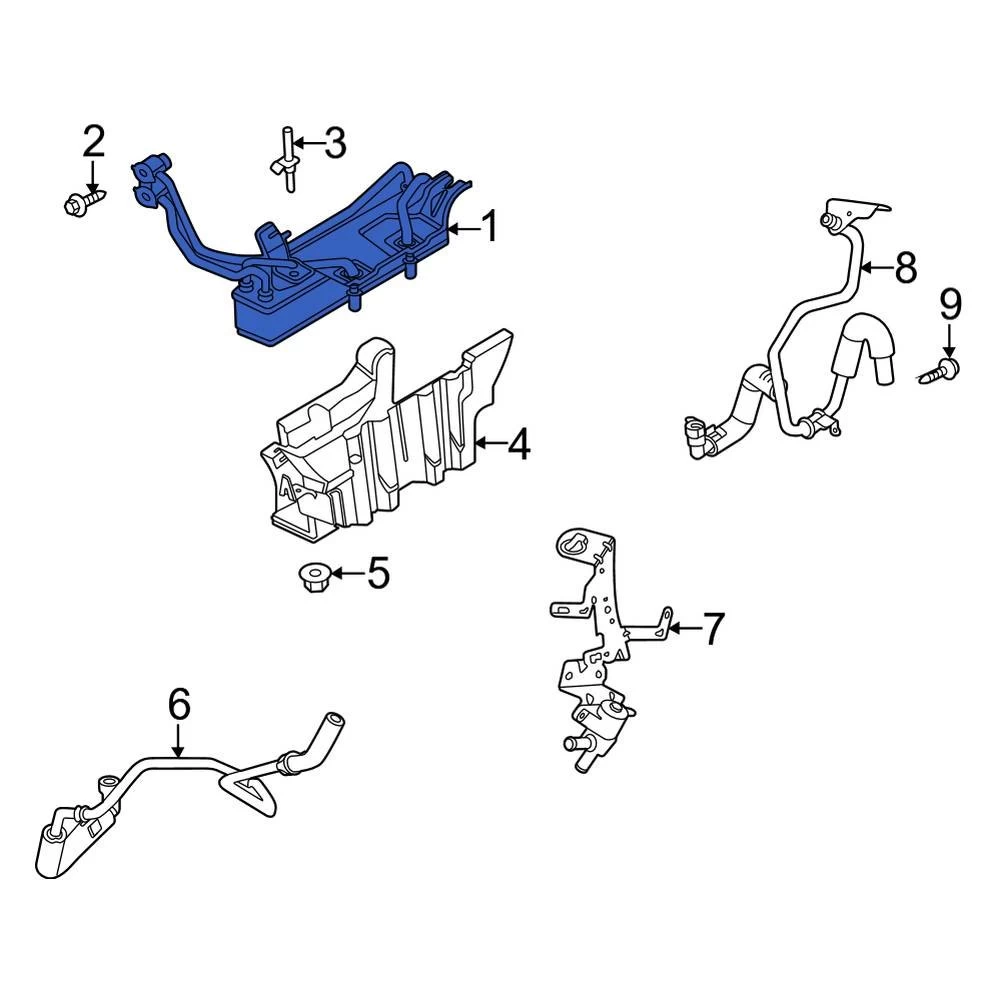 2
3
1
8
9
4
5
7
6