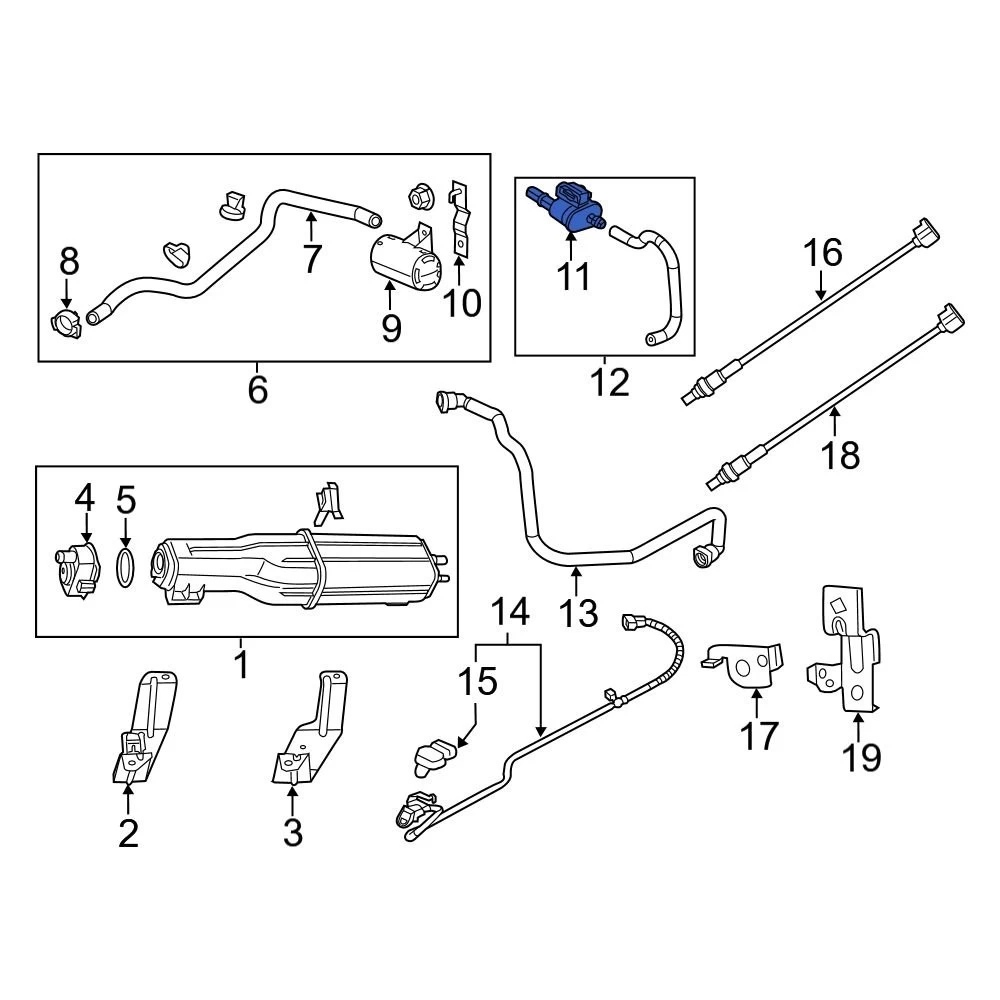 8
7
9
10
6
11
12
16
18
4
5
1
13
14
15
17
19
2
3