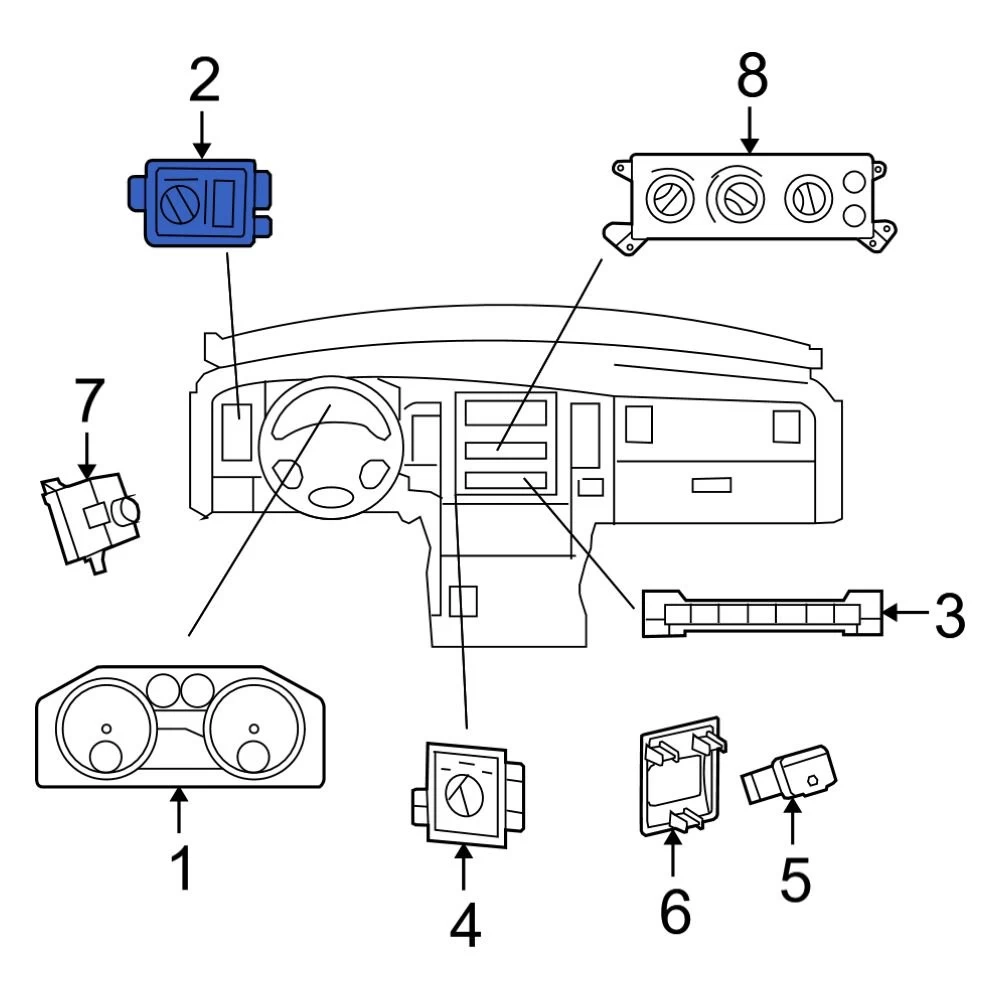 2
8
7
3
1
4
6
5