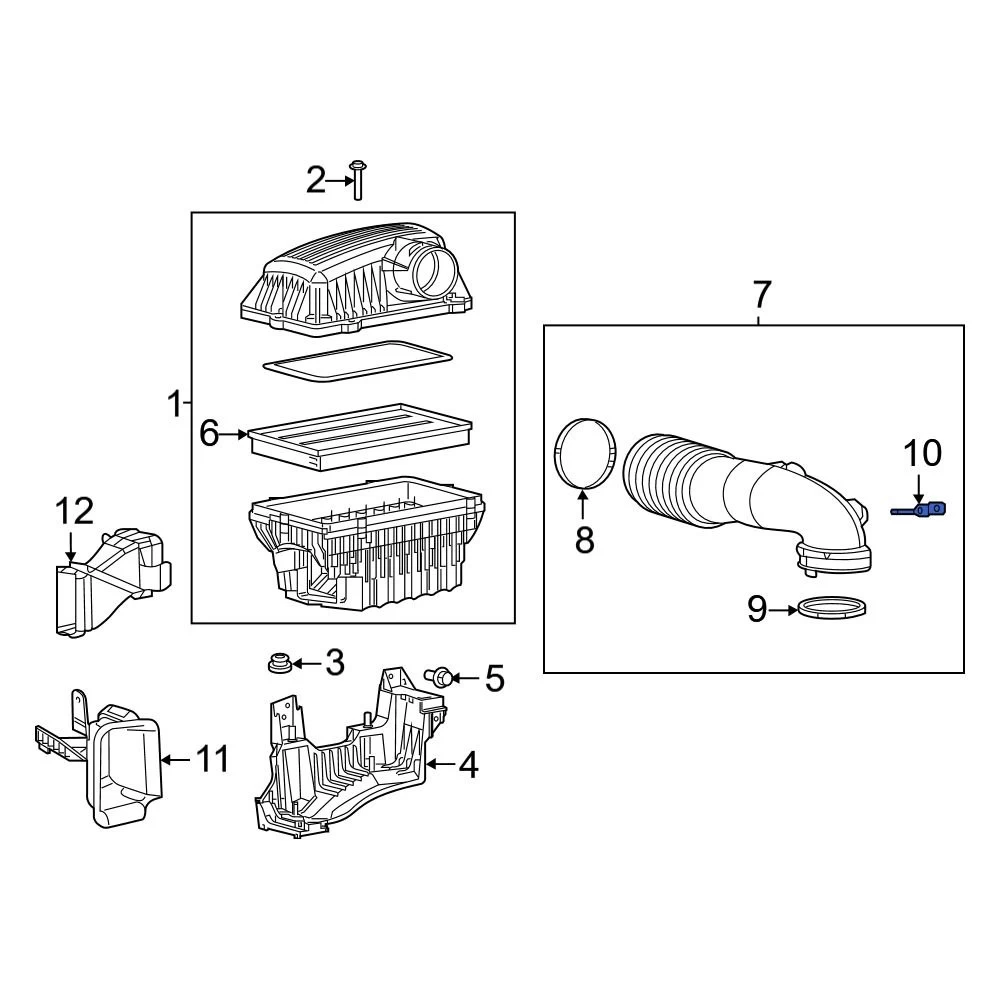 2
7
1
6
10
12
8
9
3
5
11
4